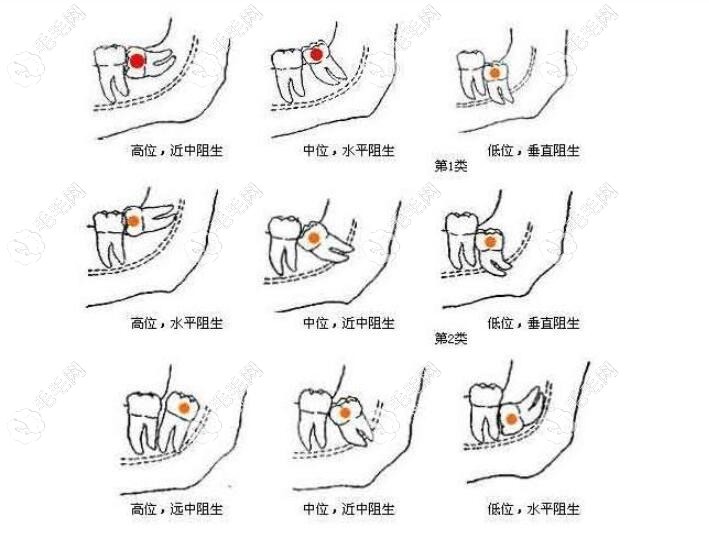 高位，近中阻生

中位，水平阻生

低位，垂直阻生

第1类

高位，水平阻生

中位，近中阻生

低位，垂直阻生

第2类

高位，远中阻生

中位，近中阻生

低位，水平阻生